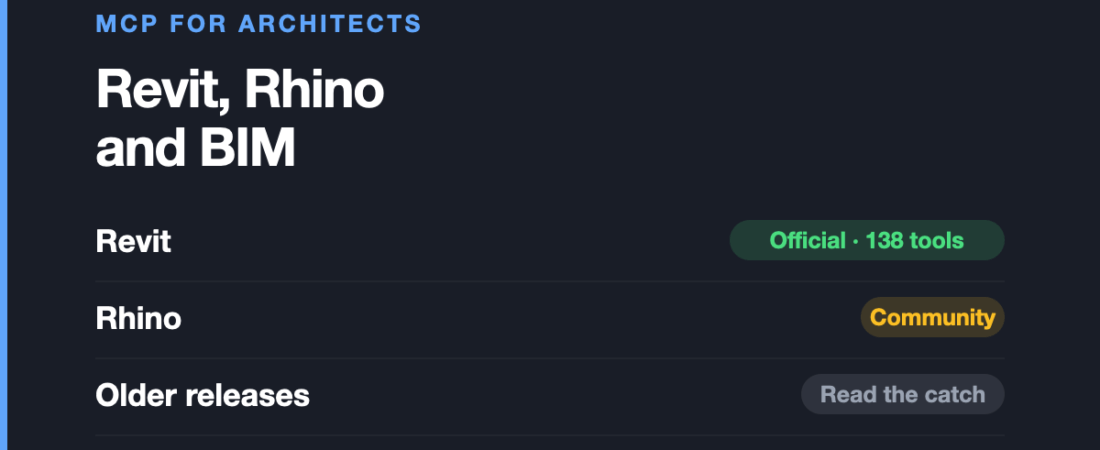 MCP FOR ARCHITECTS

Revit, Rhino and BIM

Revit Official · 138 tools

Rhino Community

Older releases Read the catch